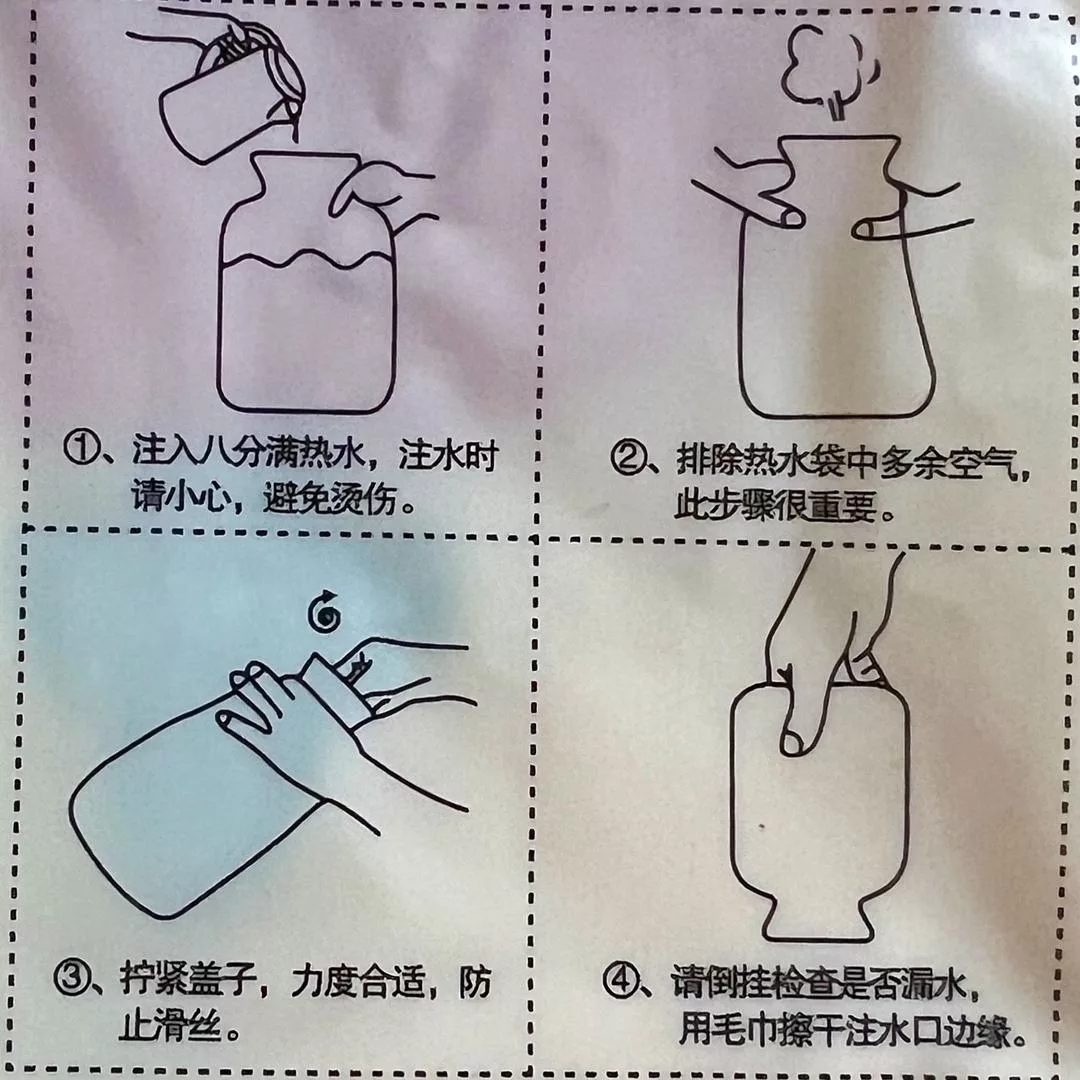 ①、注入八分满热水，注水时请小心，避免烫伤。

②、排除热水袋中多余空气，此步骤很重要。

③、拧紧盖子，力度合适，防止滑丝。

④、请倒挂检查是否漏水，用毛巾擦干注水口边缘。