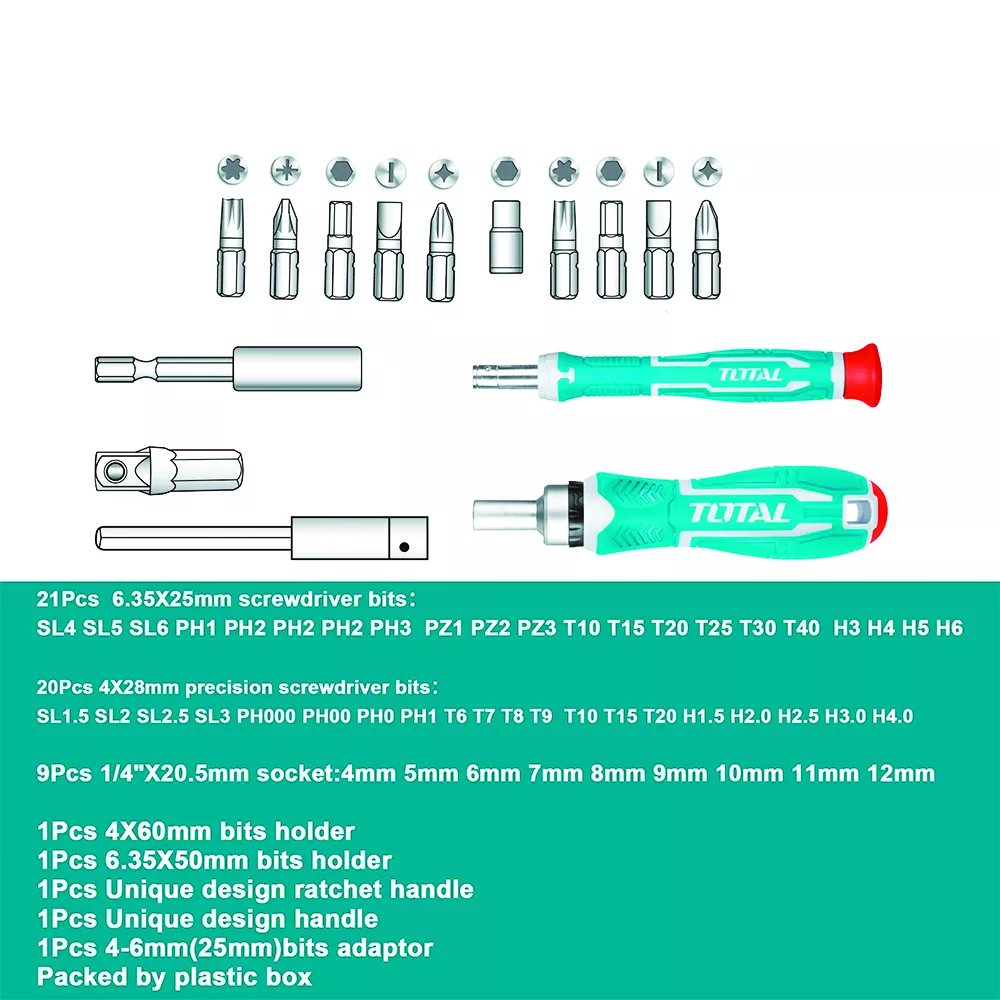 TOTAL

TOTAL

21Pcs 6.35X25mm screwdriver bits:
SL4 SL5 SL6 PH1 PH2 PH2 PH2 PH3 PZ1 PZ2 PZ3 T10 T15 T20 T25 T30 T40 H3 H4 H5 H6

20Pcs 4X28mm precision screwdriver bits:
SL1.5 SL2 SL2.5 SL3 PH000 PH00 PH0 PH1 T6 T7 T8 T9 T10 T15 T20 H1.5 H2.0 H2.5 H3.0 H4.0

9Pcs 1/4"X20.5mm socket:4mm 5mm 6mm 7mm 8mm 9mm 10mm 11mm 12mm

1Pcs 4X60mm bits holder
1Pcs 6.35X50mm bits holder
1Pcs Unique design ratchet handle
1Pcs Unique design handle
1Pcs 4-6mm(25mm)bits adaptor
Packed by plastic box