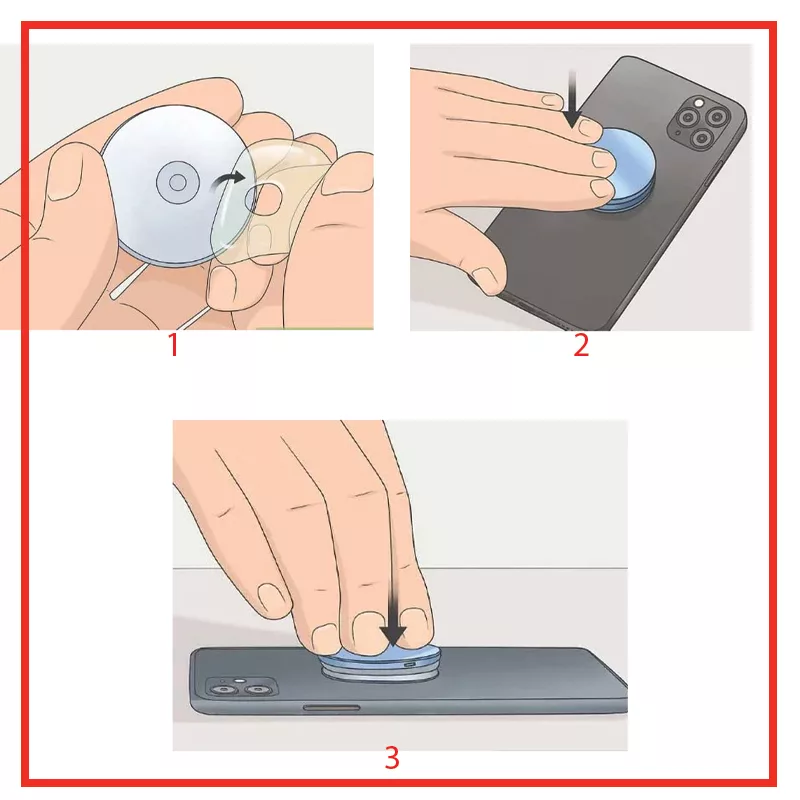 1

2

3