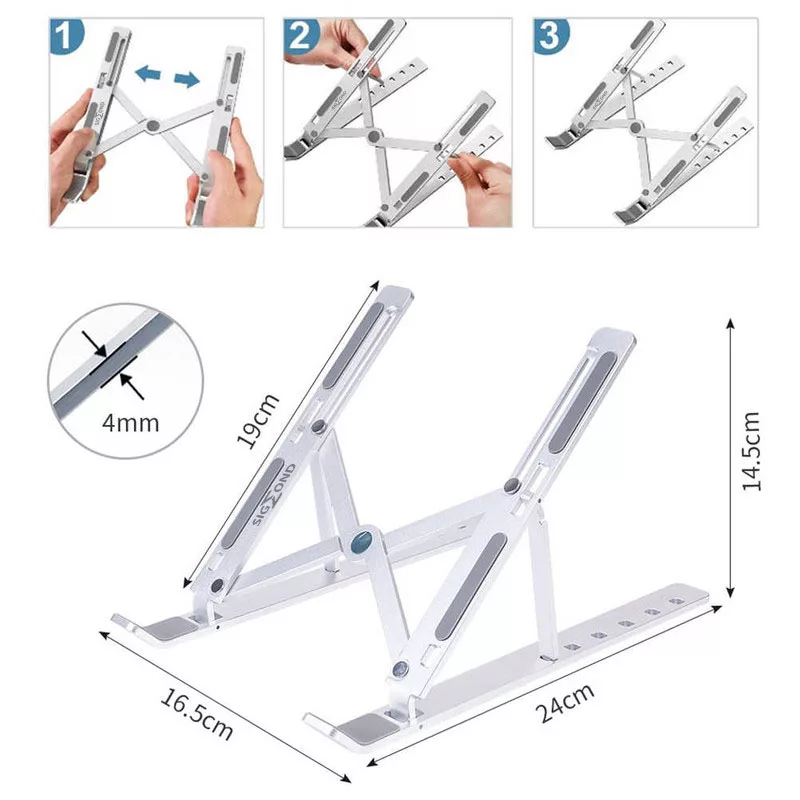 1

2

3

4mm

19cm

SIGZOND

14.5cm

16.5cm

24cm