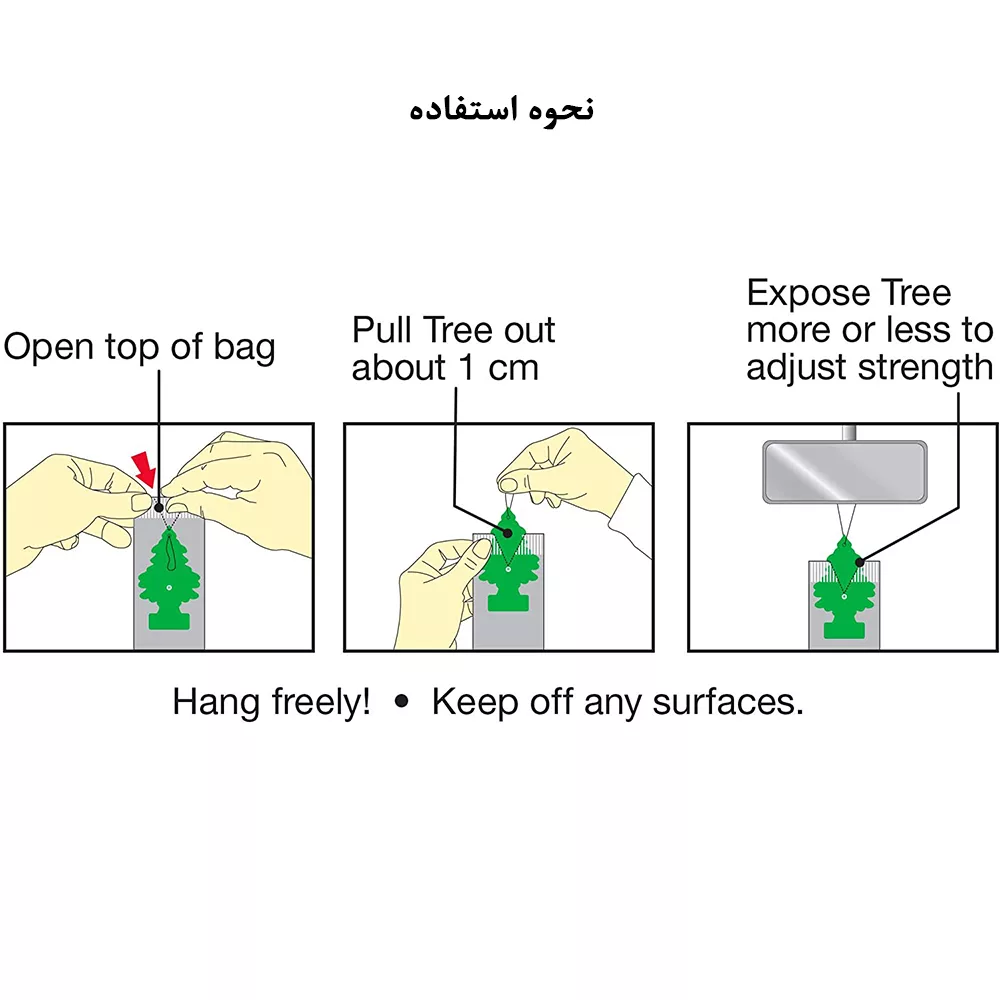 نحوه استفاده

Open top of bag

Pull Tree out about 1 cm

Expose Tree more or less to adjust strength

Hang freely! • Keep off any surfaces.