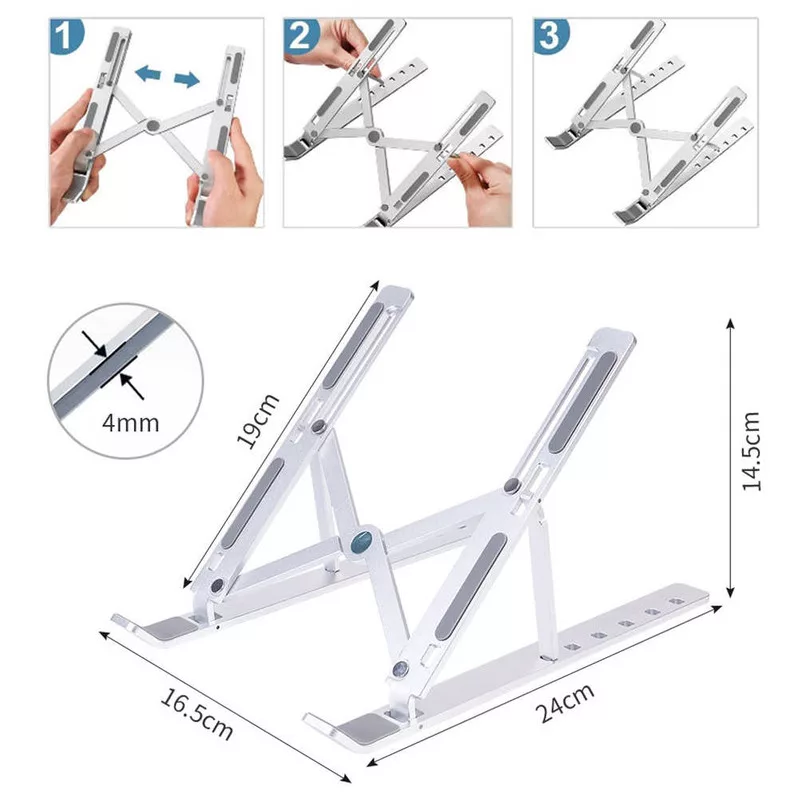 1
2
3
4mm
19cm
14.5cm
16.5cm
24cm