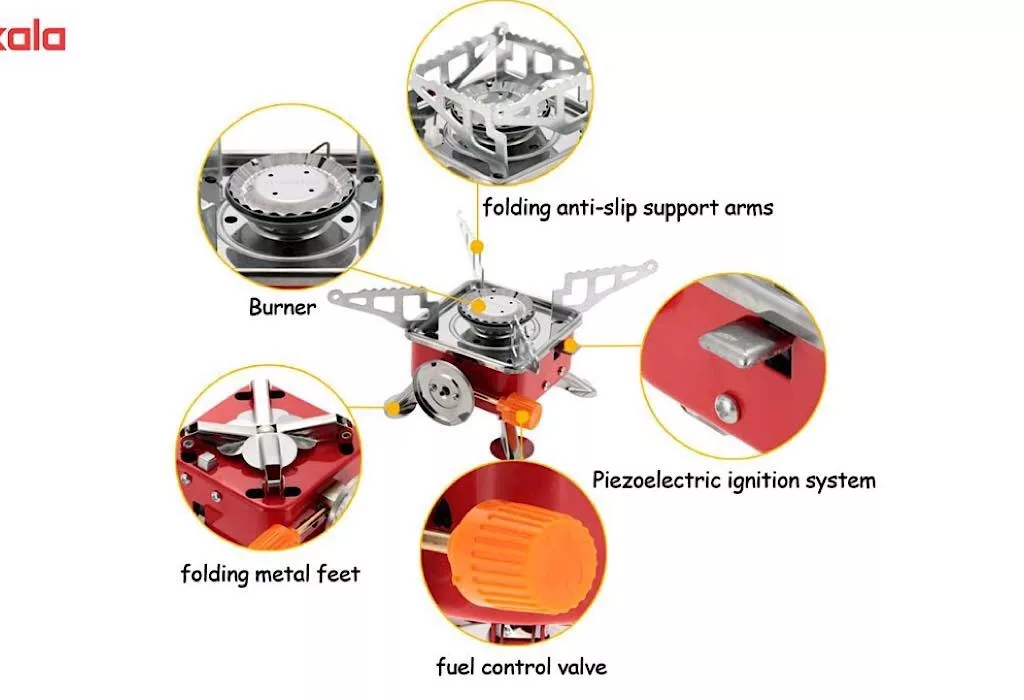 kala

folding anti-slip support arms

Burner

Piezoelectric ignition system

folding metal feet

fuel control valve