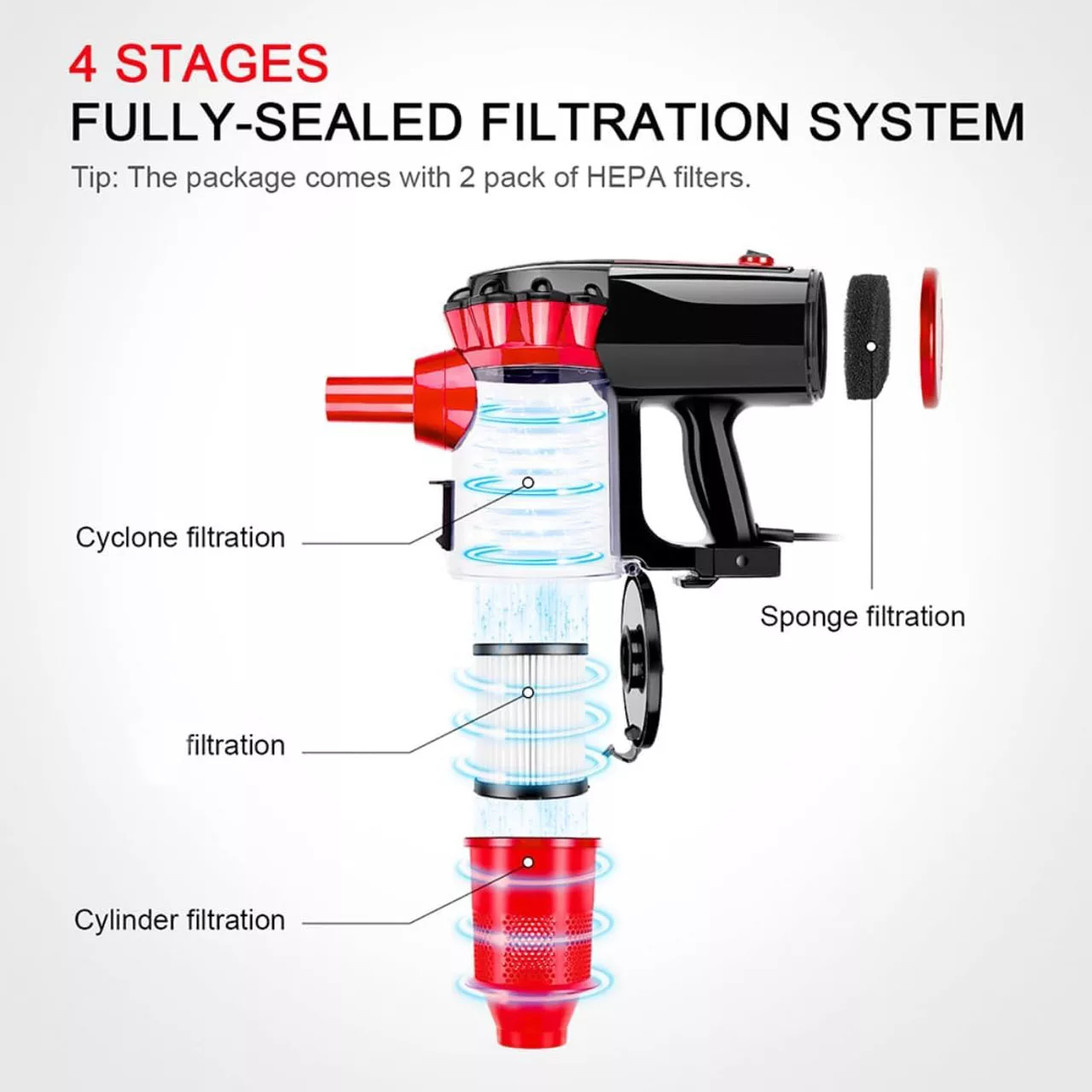 4 STAGES
FULLY-SEALED FILTRATION SYSTEM
Tip: The package comes with 2 pack of HEPA filters.

Cyclone filtration

Sponge filtration

filtration

Cylinder filtration