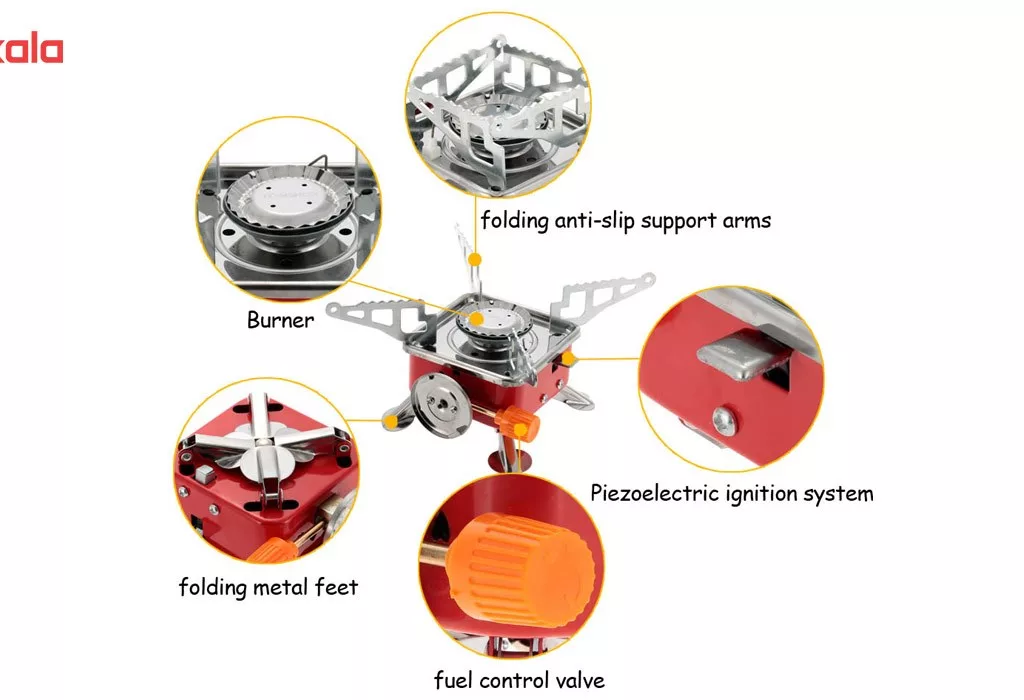 kala

folding anti-slip support arms

Burner

Piezoelectric ignition system

folding metal feet

fuel control valve