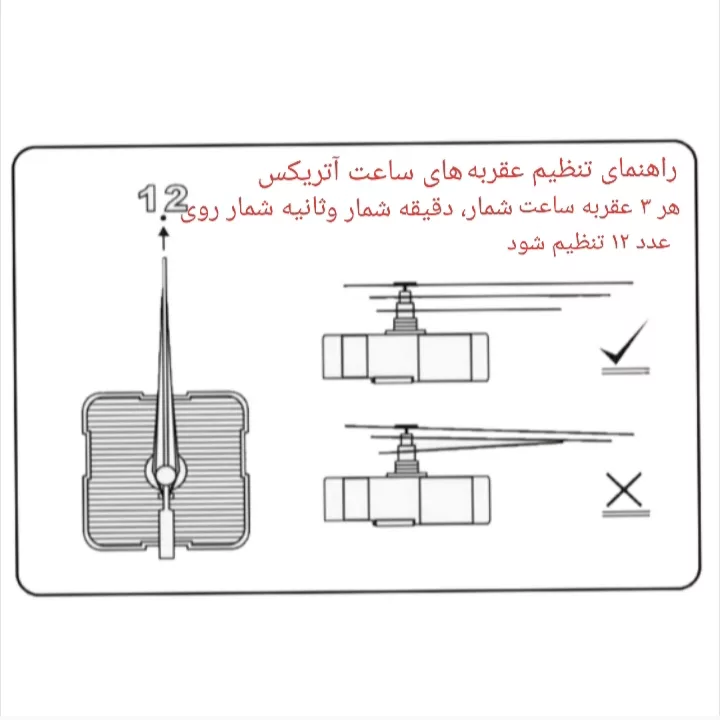 راهنمای تنظیم عقربه های ساعت آتریکس

هر ۳ عقربه ساعت شمار، دقیقه شمار وثانیه شمار روی عدد ۱۲ تنظیم شود

12