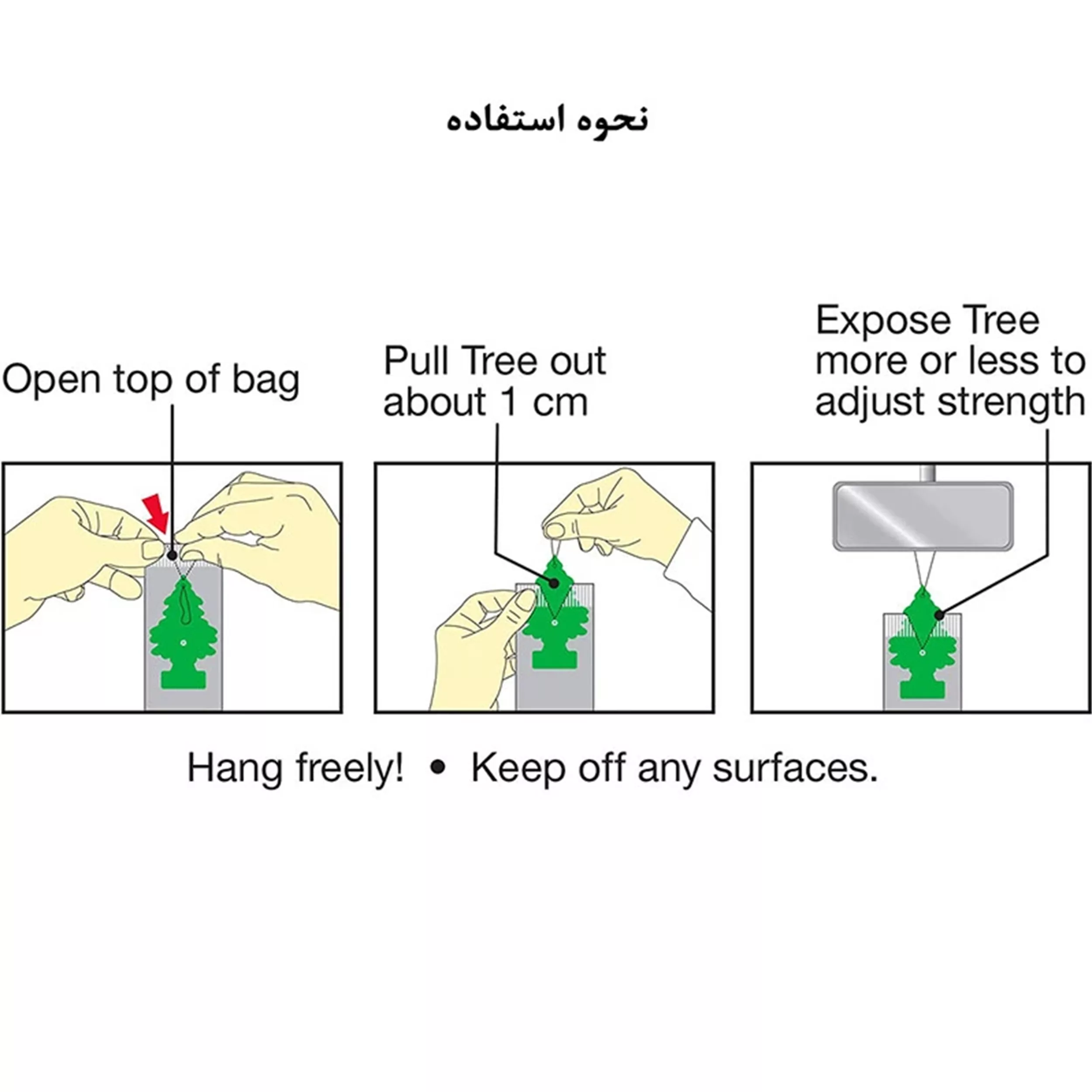 نحوه استفاده

Open top of bag

Pull Tree out about 1 cm

Expose Tree more or less to adjust strength

Hang freely! • Keep off any surfaces.