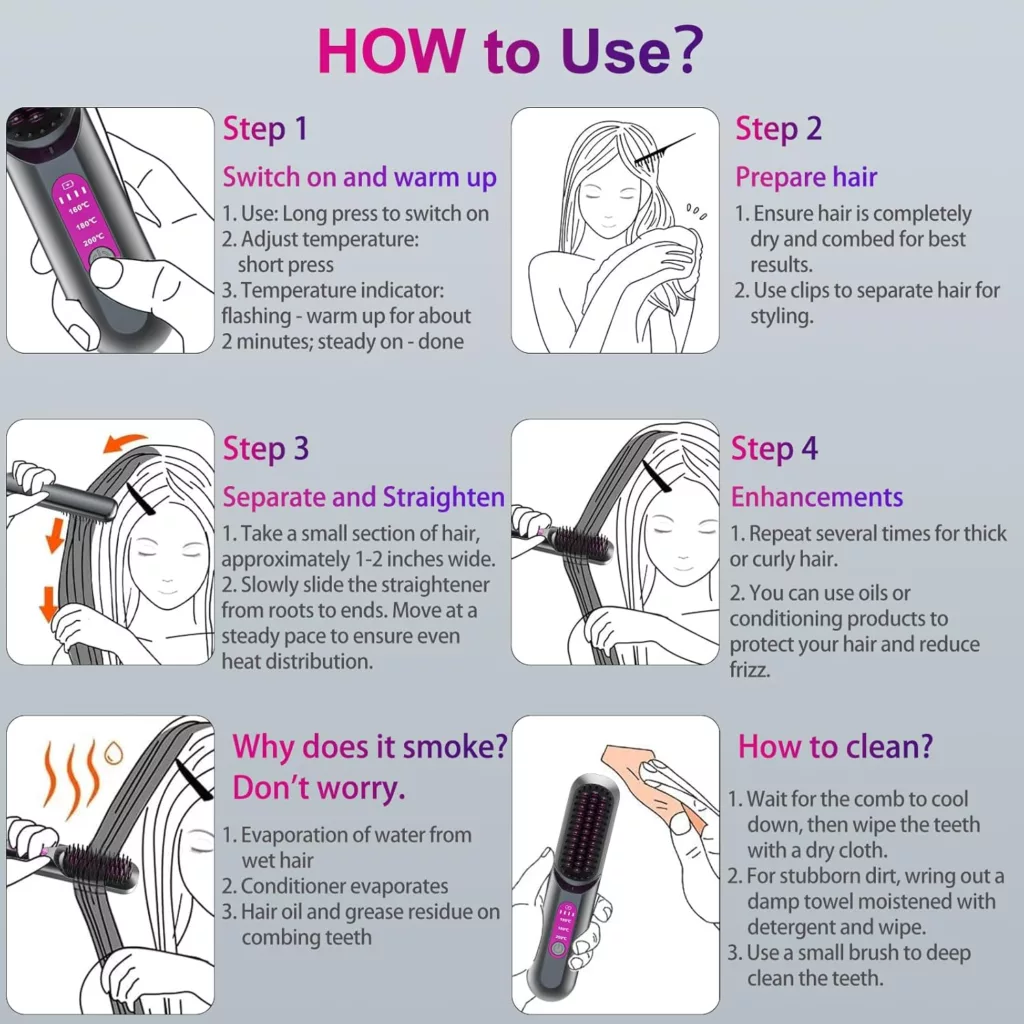 HOW to Use?

160°C
180°C
200°C

Step 1

Switch on and warm up

1. Use: Long press to switch on
2. Adjust temperature: short press
3. Temperature indicator: flashing - warm up for about 2 minutes; steady on - done

Step 2

Prepare hair

1. Ensure hair is completely dry and combed for best results.
2. Use clips to separate hair for styling.

Step 3

Separate and Straighten

1. Take a small section of hair, approximately 1-2 inches wide.
2. Slowly slide the straightener from roots to ends. Move at a steady pace to ensure even heat distribution.

Step 4

Enhancements

1. Repeat several times for thick or curly hair.
2. You can use oils or conditioning products to protect your hair and reduce frizz.

Why does it smoke? Don't worry.

1. Evaporation of water from wet hair
2. Conditioner evaporates
3. Hair oil and grease residue on combing teeth

How to clean?

1. Wait for the comb to cool down, then wipe the teeth with a dry cloth.
2. For stubborn dirt, wring out a damp towel moistened with detergent and wipe.
3. Use a small brush to deep clean the teeth.