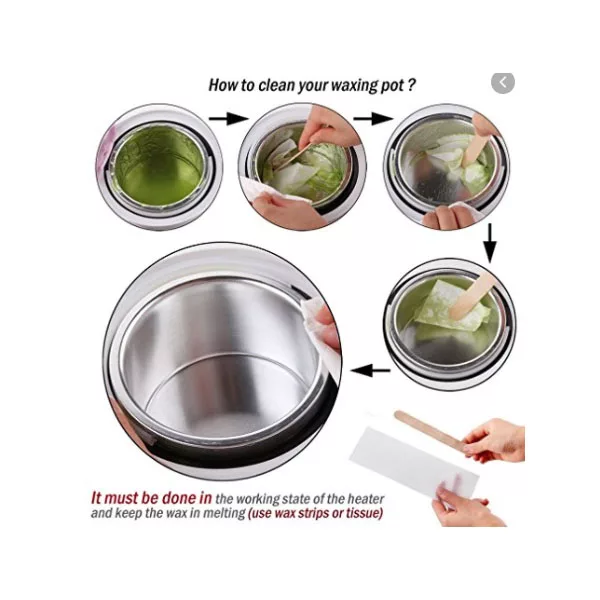 How to clean your waxing pot ?

It must be done in the working state of the heater and keep the wax in melting (use wax strips or tissue)