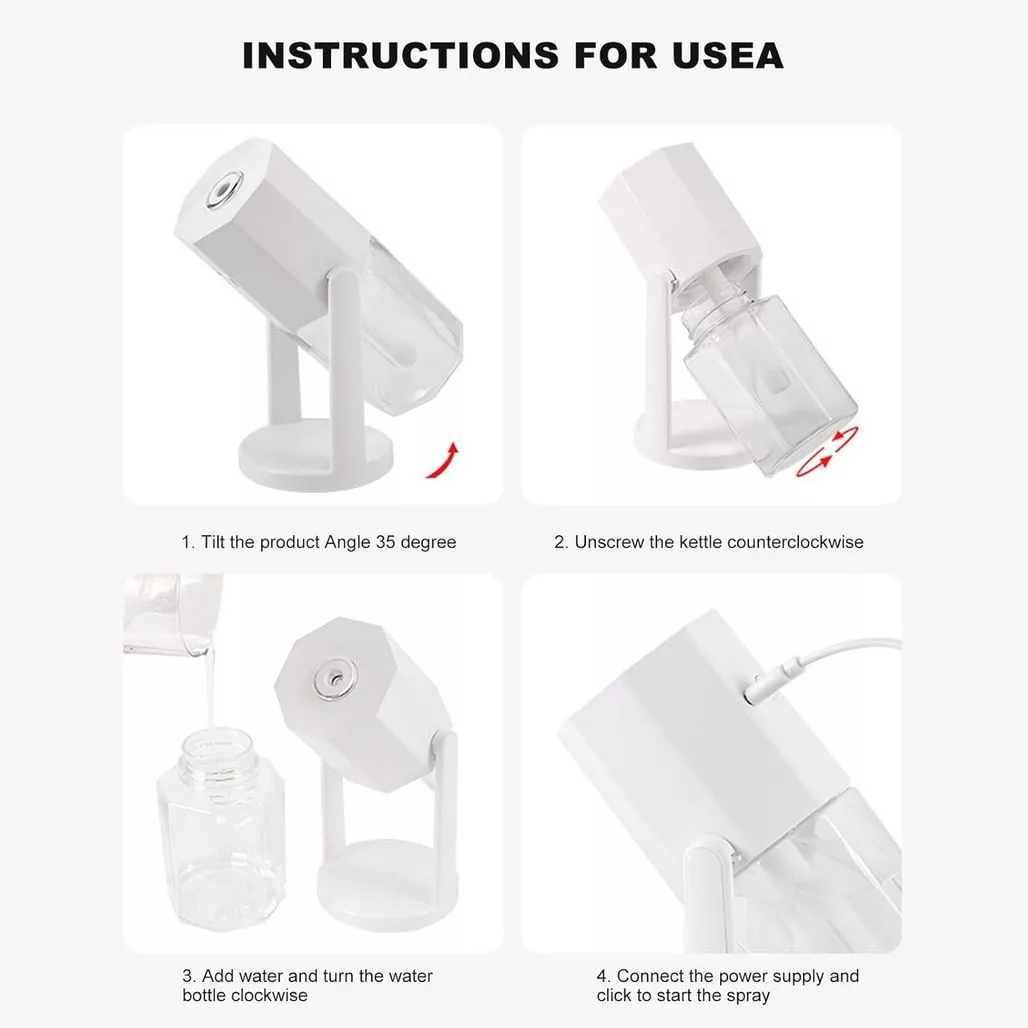 INSTRUCTIONS FOR USEA

1. Tilt the product Angle 35 degree

2. Unscrew the kettle counterclockwise

3. Add water and turn the water bottle clockwise

4. Connect the power supply and click to start the spray