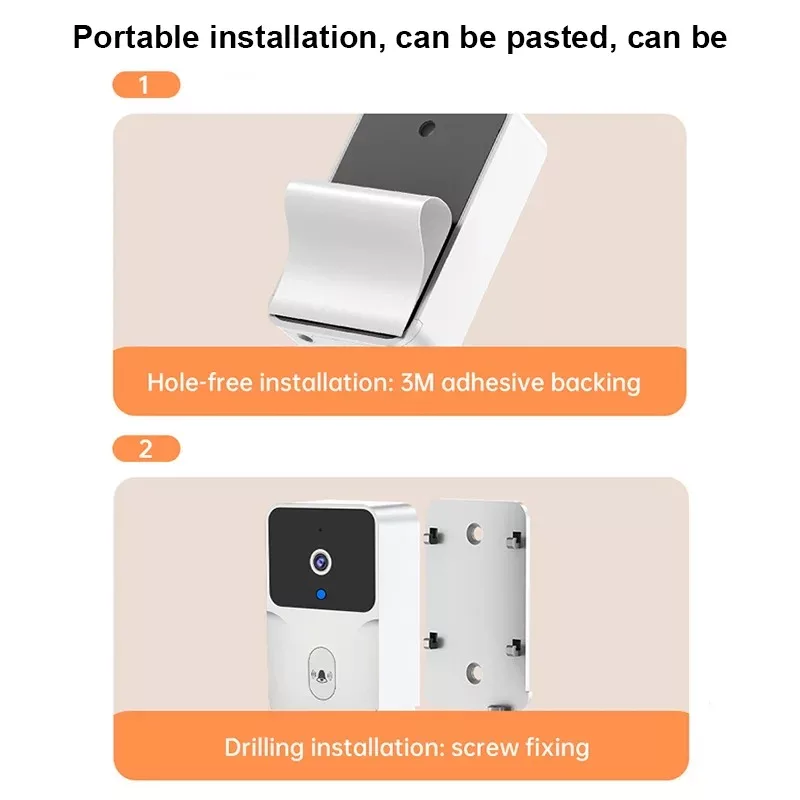 Portable installation, can be pasted, can be

1

Hole-free installation: 3M adhesive backing

2

Drilling installation: screw fixing