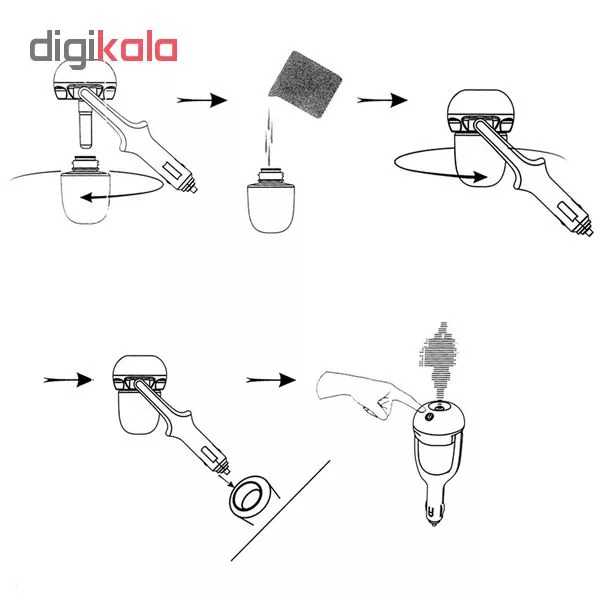 digikala