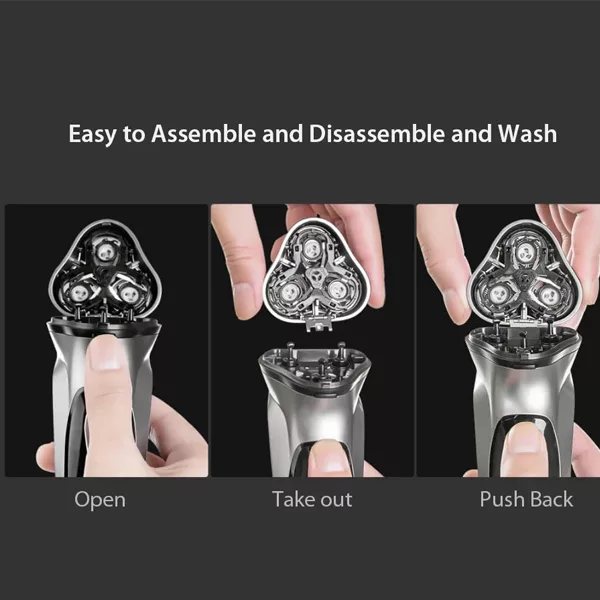 Easy to Assemble and Disassemble and Wash

Open

Take out

Push Back