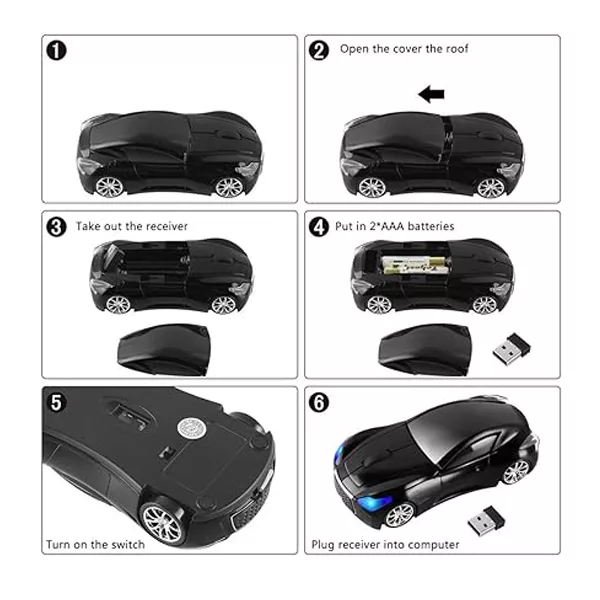 1

2 Open the cover the roof

3 Take out the receiver

4 Put in 2*AAA batteries

5

Turn on the switch

6

Plug receiver into computer