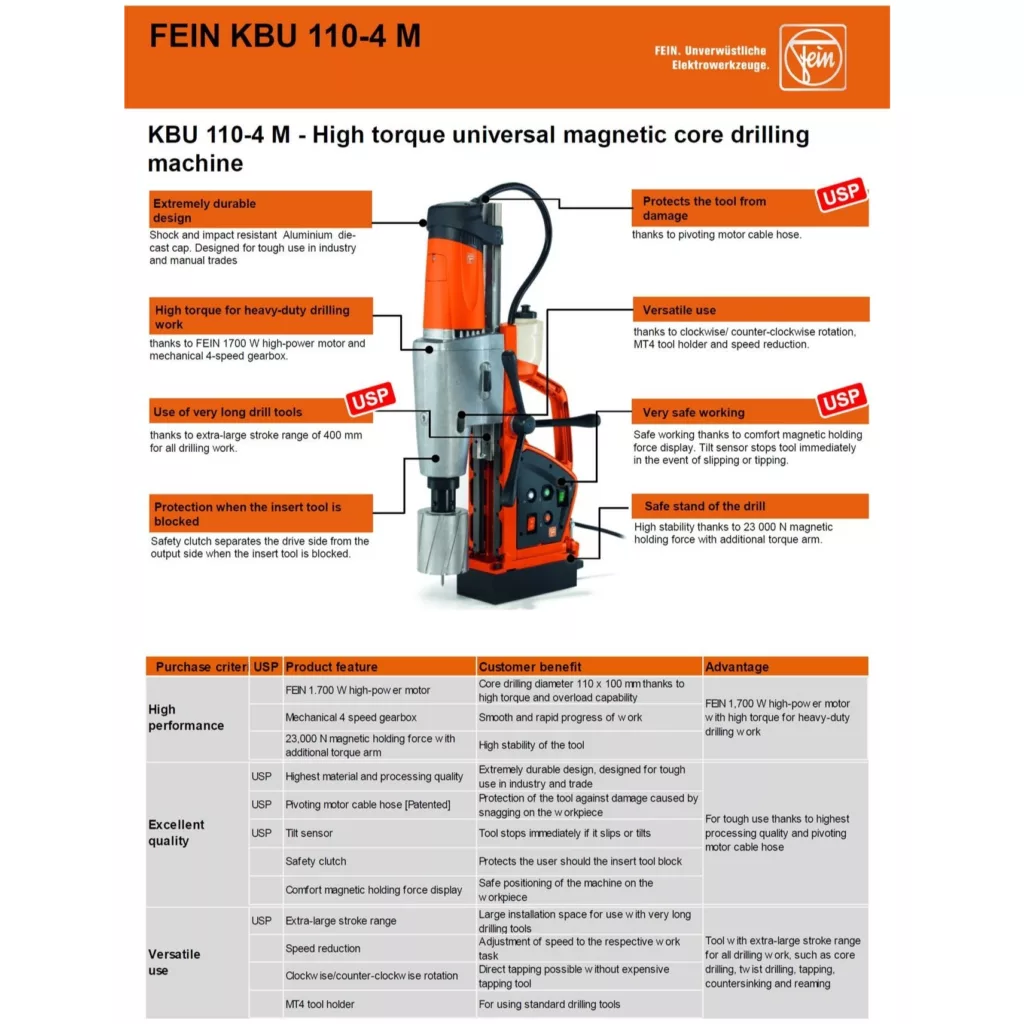 FEIN KBU 110-4 M

FEIN. Unverwüstliche Elektrowerkzeuge.

fein

KBU 110-4 M - High torque universal magnetic core drilling machine

Extremely durable design
Shock and impact resistant Aluminium die-cast cap. Designed for tough use in industry and manual trades

High torque for heavy-duty drilling work
thanks to FEIN 1700 W high-power motor and mechanical 4-speed gearbox.

Use of very long drill tools
USP
thanks to extra-large stroke range of 400 mm for all drilling work.

Protection when the insert tool is blocked
Safety clutch separates the drive side from the output side when the insert tool is blocked.

Protects the tool from damage
USP
thanks to pivoting motor cable hose.

Versatile use
thanks to clockwise/ counter-clockwise rotation, MT4 tool holder and speed reduction.

Very safe working
USP
Safe working thanks to comfort magnetic holding force display. Tilt sensor stops tool immediately in the event of slipping or tipping.

Safe stand of the drill
High stability thanks to 23 000 N magnetic holding force with additional torque arm.

| Purchase criter | USP | Product feature | Customer benefit | Advantage |
|---|---|---|---|---|
| High performance | | FEIN 1.700 W high-power motor | Core drilling diameter 110 x 100 mm thanks to high torque and overload capability | FEIN 1,700 W high-power motor with high torque for heavy-duty drilling work |
| | | Mechanical 4 speed gearbox | Smooth and rapid progress of work | |
| | | 23,000 N magnetic holding force with additional torque arm | High stability of the tool | |
| Excellent quality | USP | Highest material and processing quality | Extremely durable design, designed for tough use in industry and trade | For tough use thanks to highest processing quality and pivoting motor cable hose |
| | USP | Pivoting motor cable hose [Patented] | Protection of the tool against damage caused by snagging on the workpiece | |
| | USP | Tilt sensor | Tool stops immediately if it slips or tilts | |
| | | Safety clutch | Protects the user should the insert tool block | |
| | | Comfort magnetic holding force display | Safe positioning of the machine on the workpiece | |
| Versatile use | USP | Extra-large stroke range | Large installation space for use with very long drilling tools | Tool with extra-large stroke range for all drilling work, such as core drilling, twist drilling, tapping, countersinking and reaming |
| | | Speed reduction | Adjustment of speed to the respective work task | |
| | | Clockwise/counter-clockwise rotation | Direct tapping possible without expensive tapping tool | |
| | | MT4 tool holder | For using standard drilling tools | |