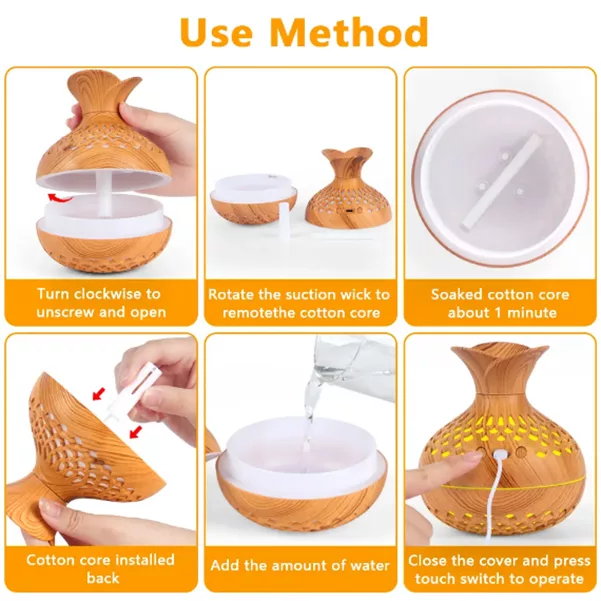 Use Method

Turn clockwise to unscrew and open

Rotate the suction wick to remotethe cotton core

Soaked cotton core about 1 minute

Cotton core installed back

Add the amount of water

Close the cover and press touch switch to operate