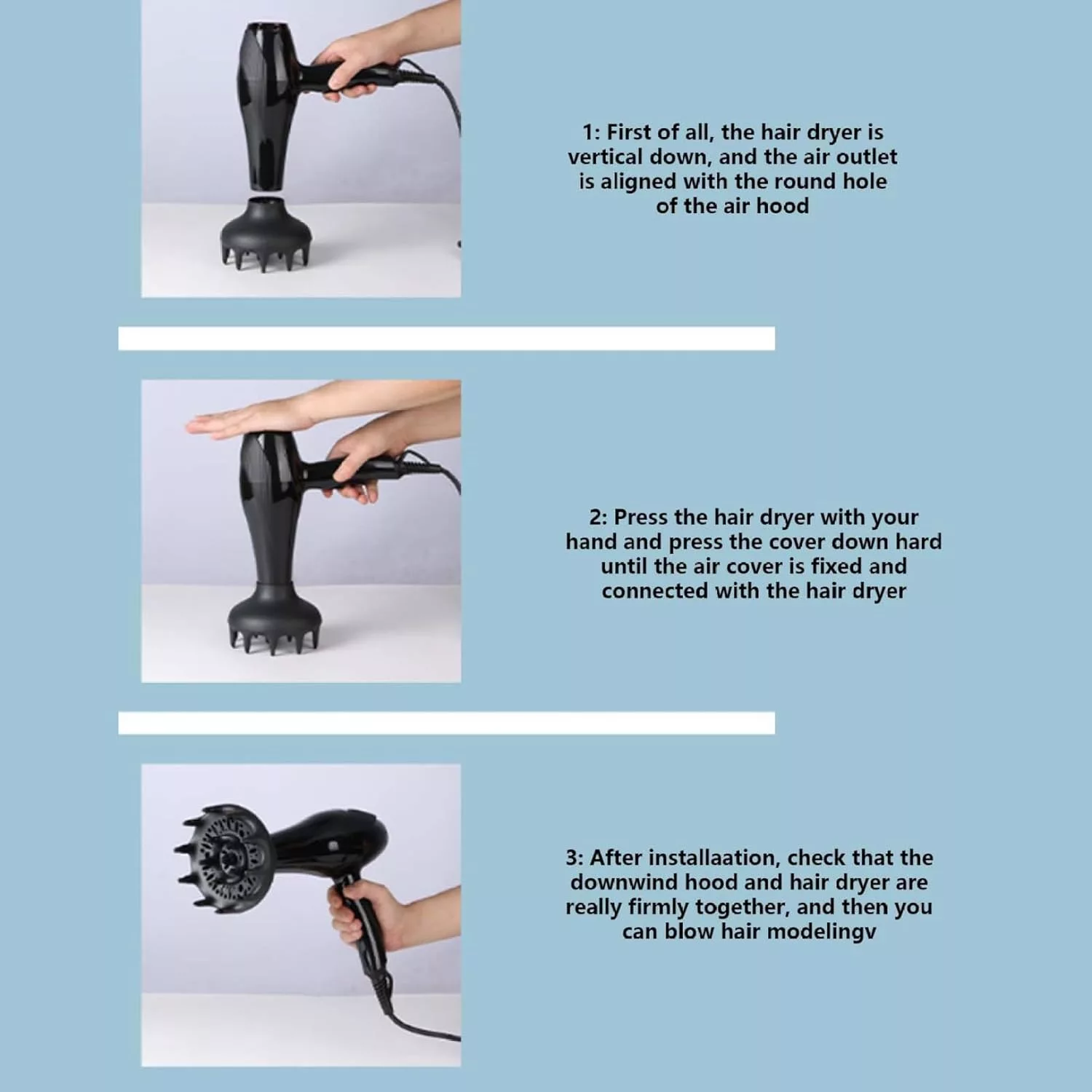 1: First of all, the hair dryer is vertical down, and the air outlet is aligned with the round hole of the air hood

2: Press the hair dryer with your hand and press the cover down hard until the air cover is fixed and connected with the hair dryer

3: After installaation, check that the downwind hood and hair dryer are really firmly together, and then you can blow hair modelingv