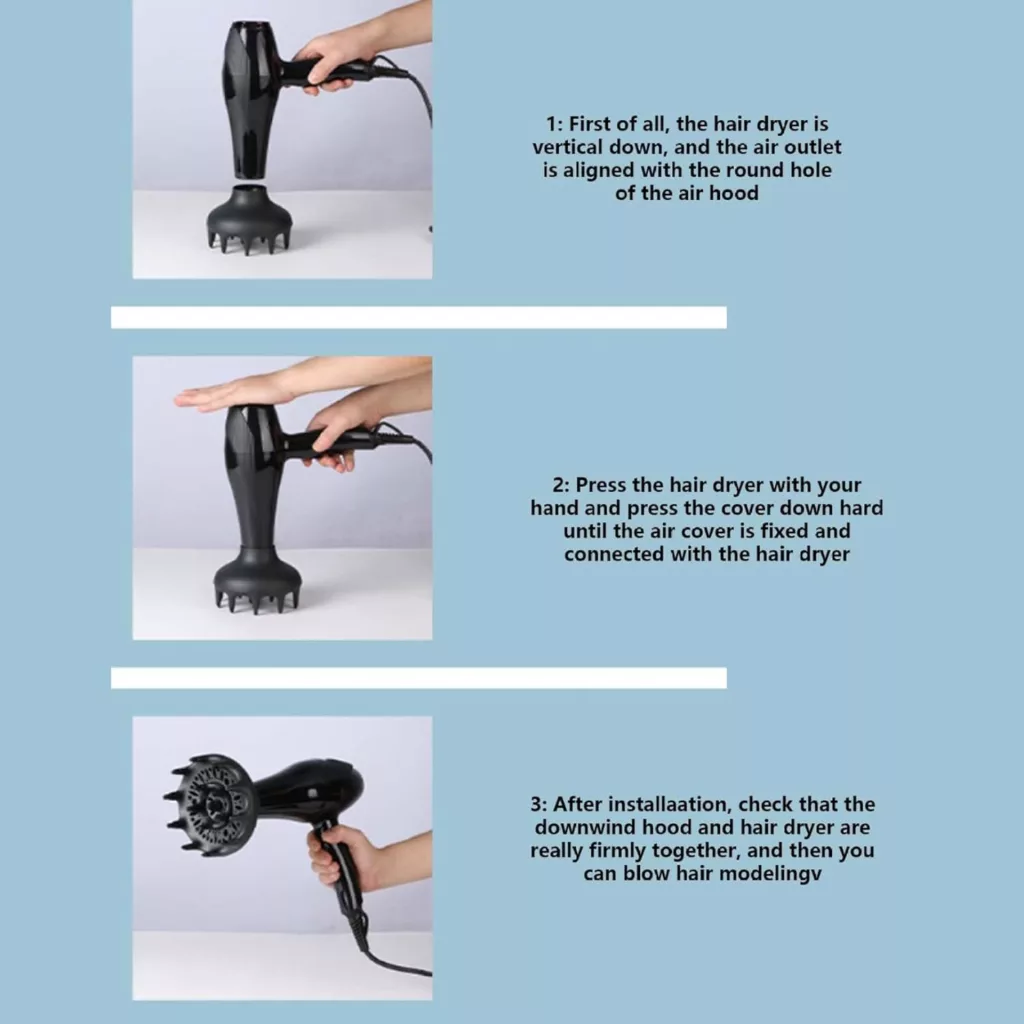 1: First of all, the hair dryer is vertical down, and the air outlet is aligned with the round hole of the air hood

2: Press the hair dryer with your hand and press the cover down hard until the air cover is fixed and connected with the hair dryer

3: After installaation, check that the downwind hood and hair dryer are really firmly together, and then you can blow hair modelingv