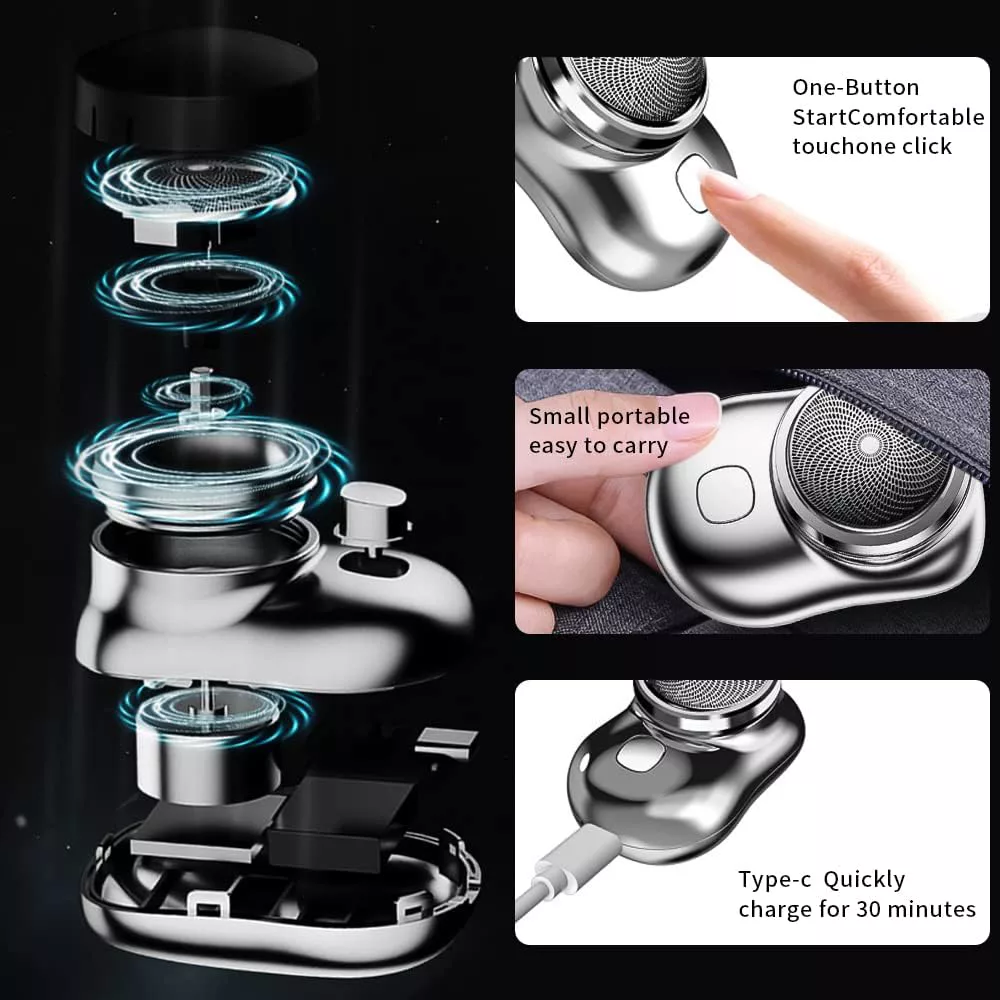 One-Button StartComfortable touchone click

Small portable easy to carry

Type-c Quickly charge for 30 minutes