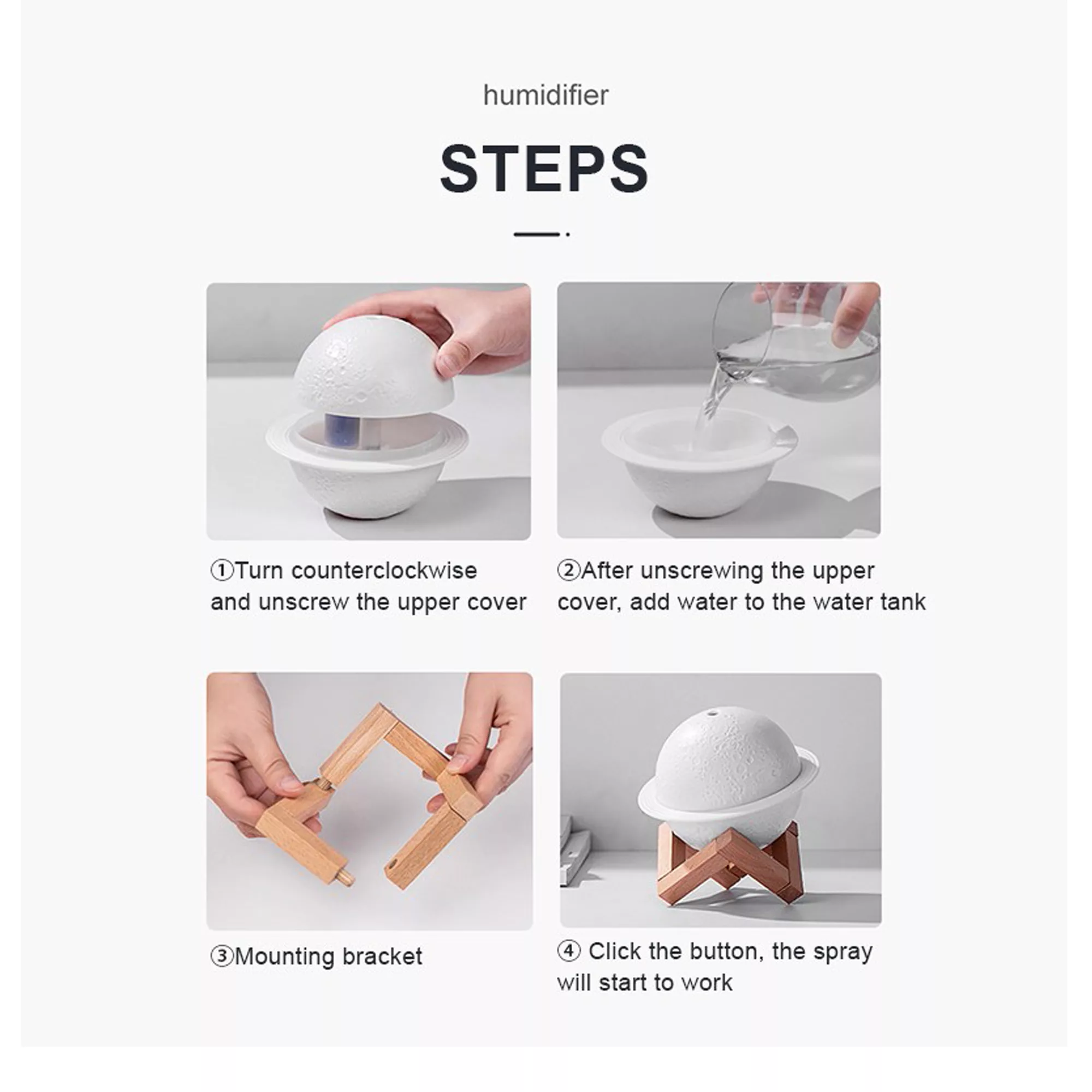 humidifier

STEPS

①Turn counterclockwise and unscrew the upper cover

②After unscrewing the upper cover, add water to the water tank

③Mounting bracket

④ Click the button, the spray will start to work