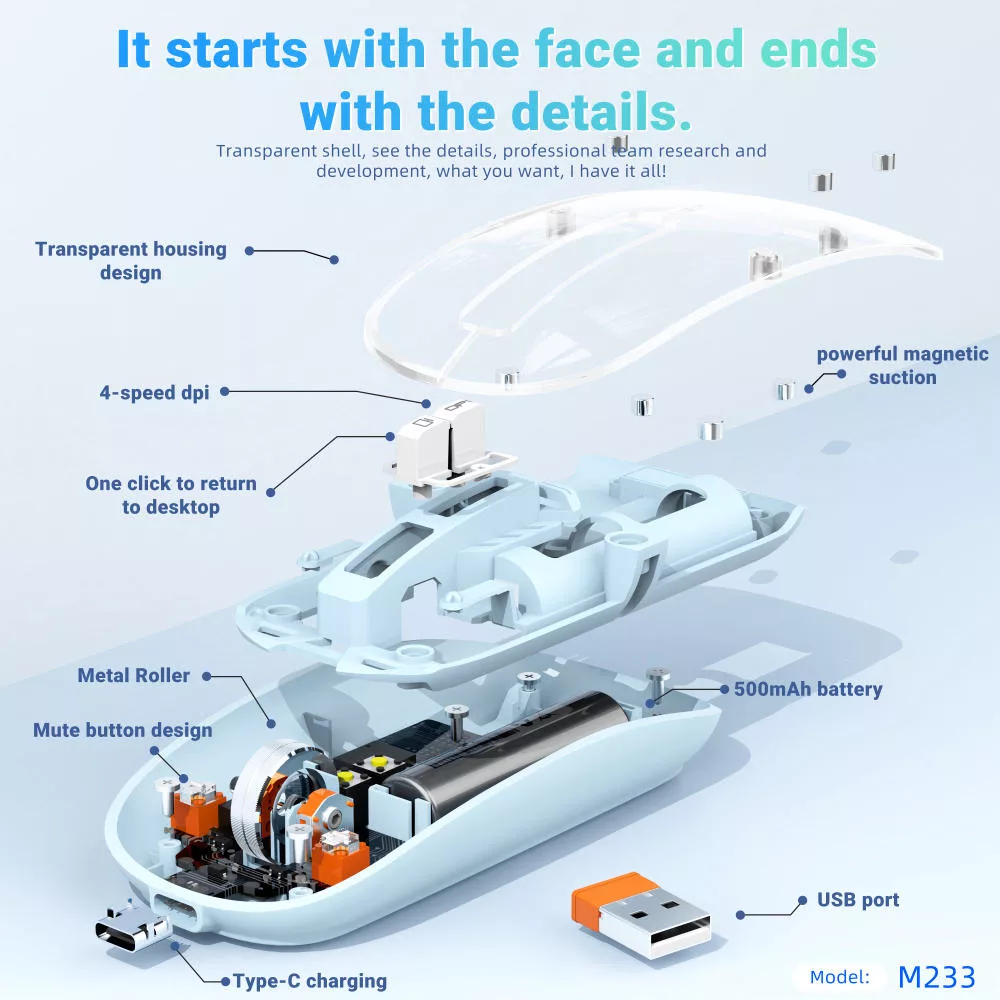 It starts with the face and ends with the details.

Transparent shell, see the details, professional team research and development, what you want, I have it all!

Transparent housing design

powerful magnetic suction

4-speed dpi

One click to return to desktop

Metal Roller

500mAh battery

Mute button design

USB port

Type-C charging

Model: M233