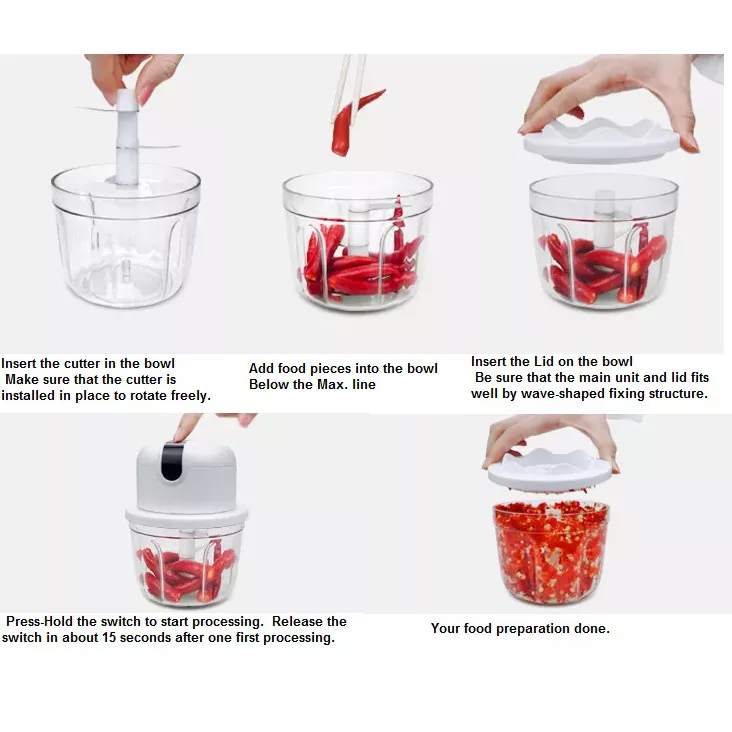 Insert the cutter in the bowl
Make sure that the cutter is installed in place to rotate freely.

Add food pieces into the bowl
Below the Max. line

Insert the Lid on the bowl
Be sure that the main unit and lid fits well by wave-shaped fixing structure.

Press-Hold the switch to start processing. Release the switch in about 15 seconds after one first processing.

Your food preparation done.