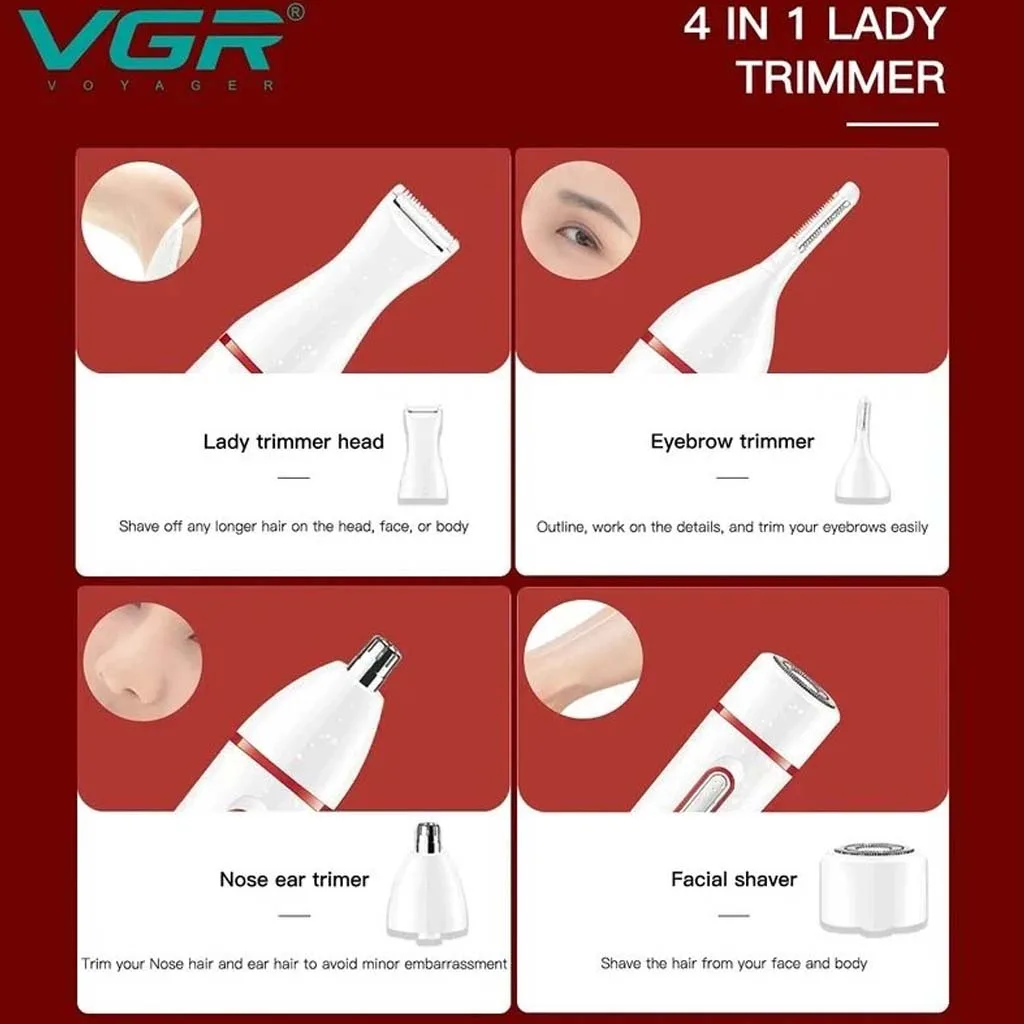 VGR®
VOYAGER

4 IN 1 LADY TRIMMER

Lady trimmer head

Shave off any longer hair on the head, face, or body

Eyebrow trimmer

Outline, work on the details, and trim your eyebrows easily

Nose ear trimer

Trim your Nose hair and ear hair to avoid minor embarrassment

Facial shaver

Shave the hair from your face and body