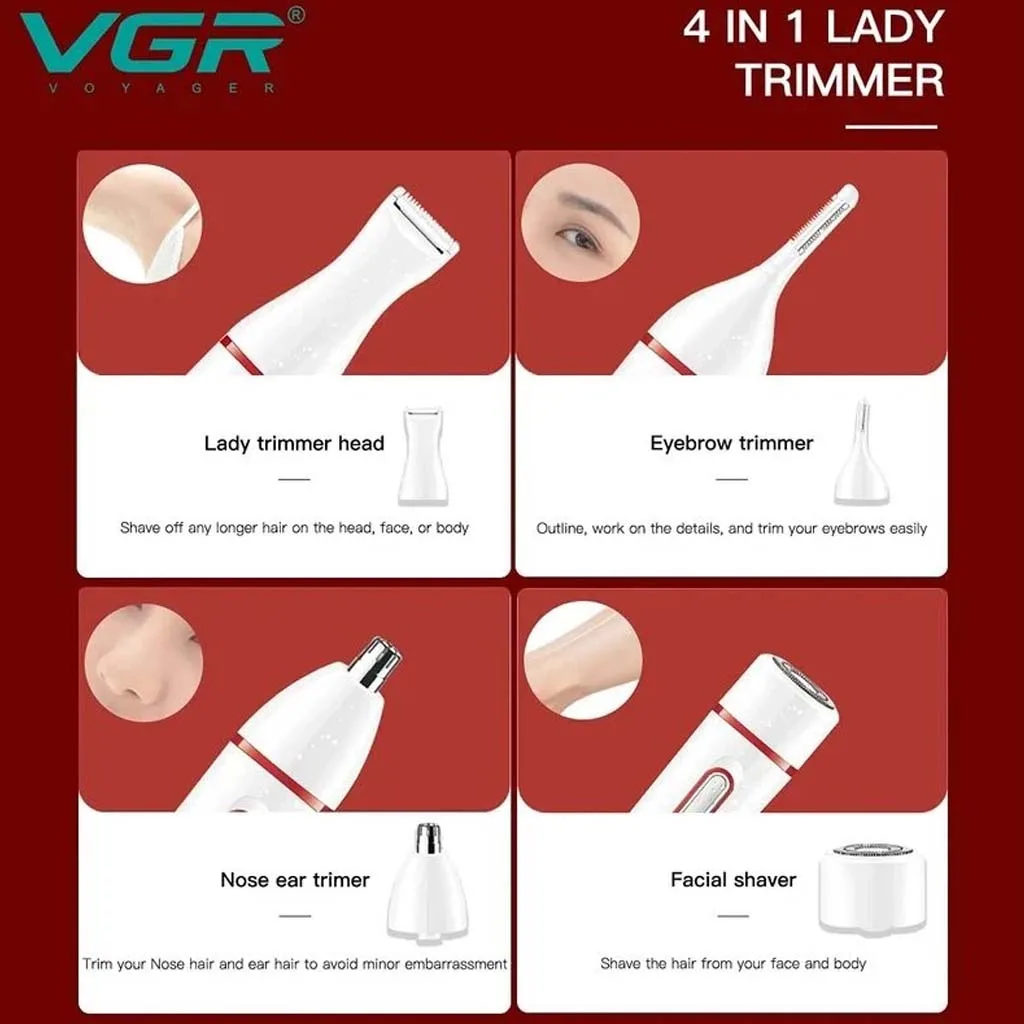 VGR®
VOYAGER

4 IN 1 LADY TRIMMER

Lady trimmer head

Shave off any longer hair on the head, face, or body

Eyebrow trimmer

Outline, work on the details, and trim your eyebrows easily

Nose ear trimer

Trim your Nose hair and ear hair to avoid minor embarrassment

Facial shaver

Shave the hair from your face and body